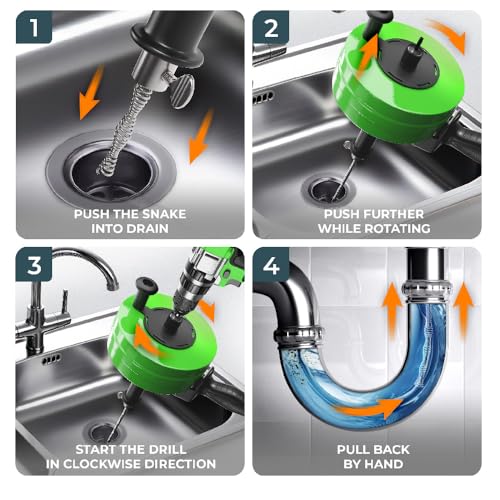 1

PUSH THE SNAKE INTO DRAIN

2

PUSH FURTHER WHILE ROTATING

3

START THE DRILL IN CLOCKWISE DIRECTION

4

PULL BACK BY HAND