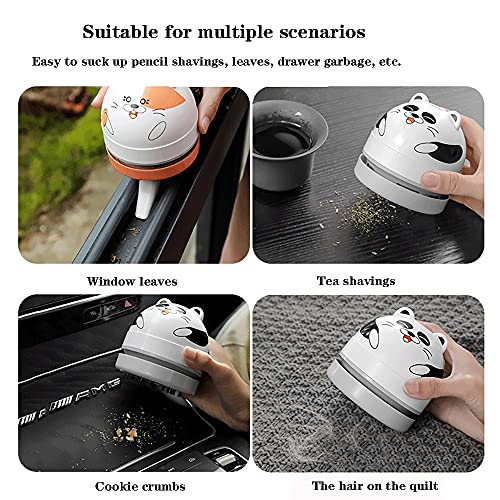 Suitable for multiple scenarios

Easy to suck up pencil shavings, leaves, drawer garbage, etc.

Window leaves

Tea shavings

AMG

Cookie crumbs

The hair on the quilt