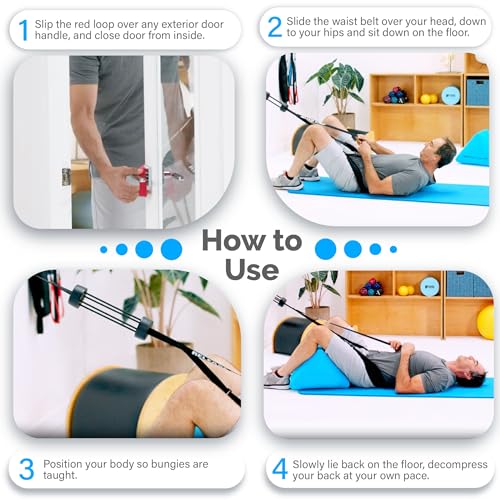 1 Slip the red loop over any exterior door handle, and close door from inside.

2 Slide the waist belt over your head, down to your hips and sit down on the floor.

How to Use

3 Position your body so bungies are taught.

4 Slowly lie back on the floor, decompress your back at your own pace.