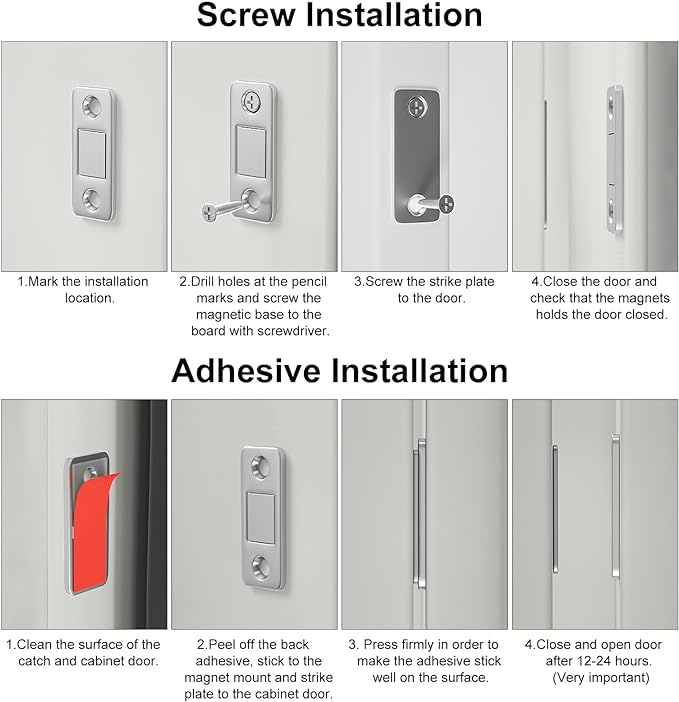 Screw Installation

1.Mark the installation location.

2.Drill holes at the pencil marks and screw the magnetic base to the board with screwdriver.

3.Screw the strike plate to the door.

4.Close the door and check that the magnets holds the door closed.

Adhesive Installation

1.Clean the surface of the catch and cabinet door.

2.Peel off the back adhesive, stick to the magnet mount and strike plate to the cabinet door.

3. Press firmly in order to make the adhesive stick well on the surface.

4.Close and open door after 12-24 hours. (Very important)