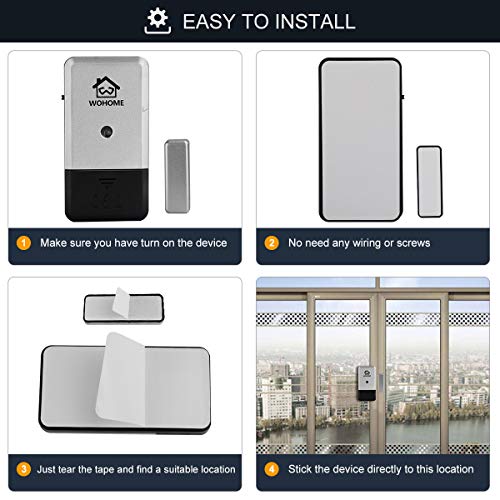 EASY TO INSTALL

WOHOME

1 Make sure you have turn on the device

2 No need any wiring or screws

3 Just tear the tape and find a suitable location

4 Stick the device directly to this location