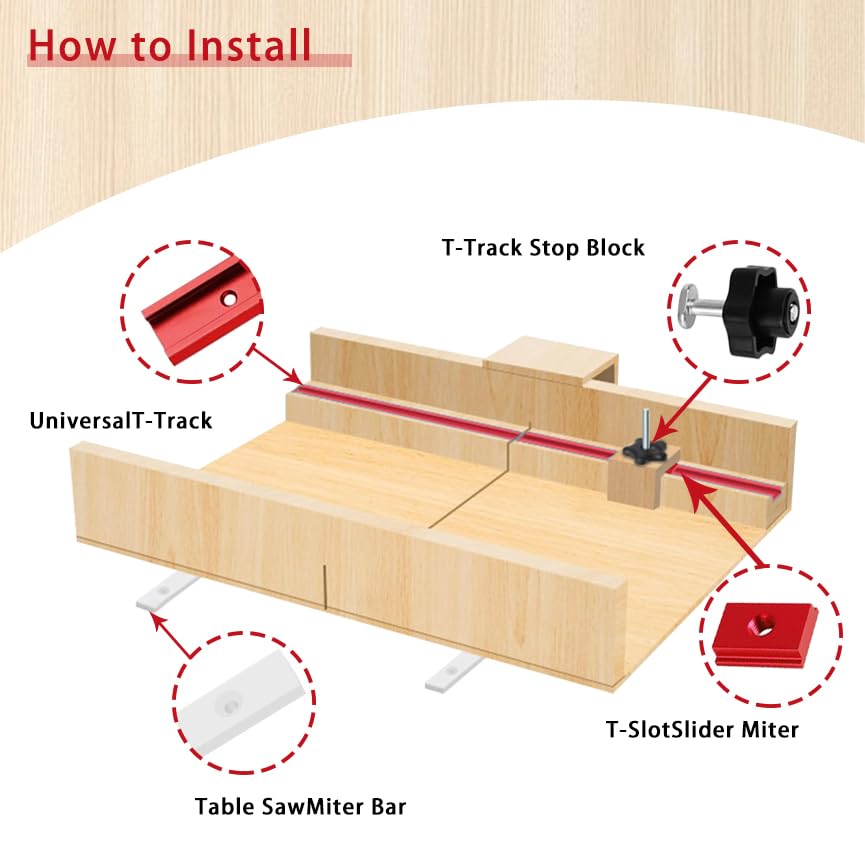 How to Install

T-Track Stop Block

UniversalT-Track

T-SlotSlider Miter

Table SawMiter Bar