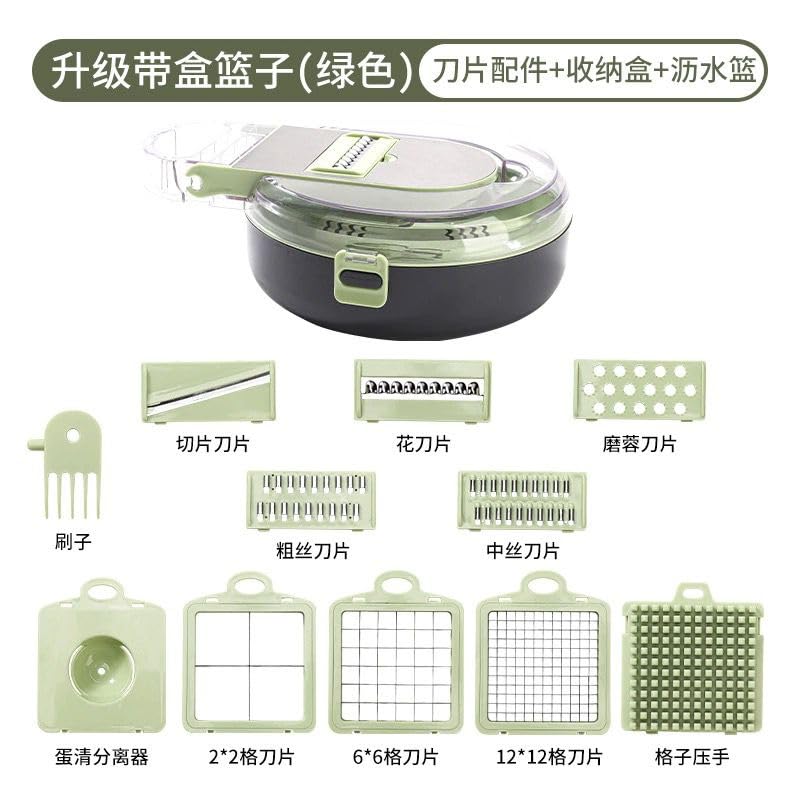 升级带盒篮子(绿色) 刀片配件+收纳盒+沥水篮

切片刀片

花刀片

磨蓉刀片

刷子

粗丝刀片

中丝刀片

蛋清分离器

2*2格刀片

6*6格刀片

12*12格刀片

格子压手