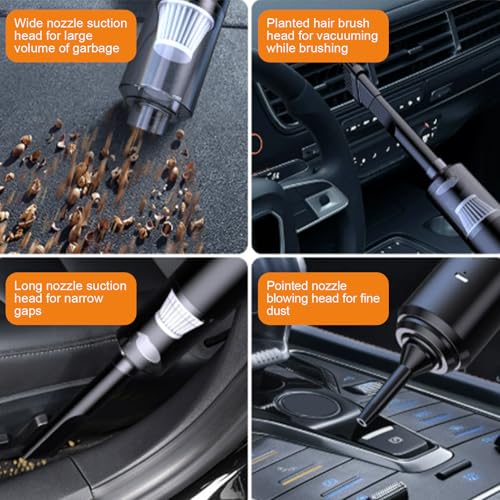 Wide nozzle suction head for large volume of garbage

Planted hair brush head for vacuuming while brushing

Long nozzle suction head for narrow gaps

Pointed nozzle blowing head for fine dust