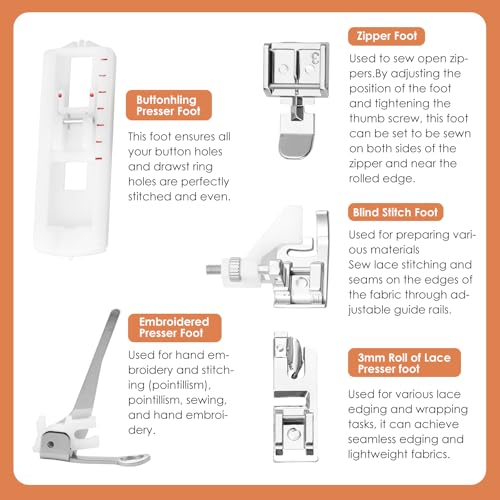 Buttonhling
Presser Foot

This foot ensures all your button holes and drawst ring holes are perfectly stitched and even.

Embroidered
Presser Foot

Used for hand embroidery and stitching (pointillism), pointillism, sewing, and hand embroidery.

Zipper Foot

Used to sew open zippers.By adjusting the position of the foot and tightening the thumb screw, this foot can be set to be sewn on both sides of the zipper and near the rolled edge.

Blind Stitch Foot

Used for preparing various materials
Sew lace stitching and seams on the edges of the fabric through adjustable guide rails.

3mm Roll of Lace
Presser foot

Used for various lace edging and wrapping tasks, it can achieve seamless edging and lightweight fabrics.