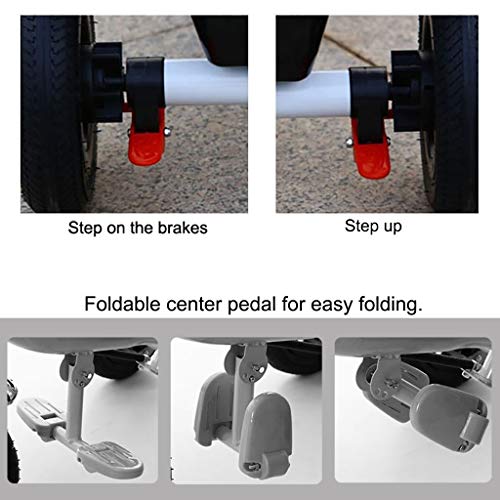 Step on the brakes

Step up

Foldable center pedal for easy folding.