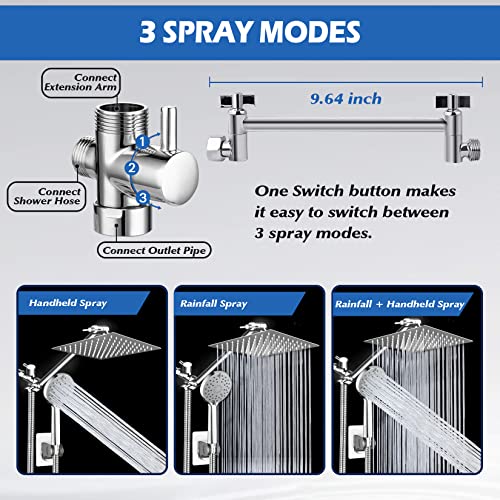 3 SPRAY MODES

Connect Extension Arm

1

2

3

Connect Shower Hose

Connect Outlet Pipe

9.64 inch

One Switch button makes it easy to switch between 3 spray modes.

Handheld Spray

Rainfall Spray

Rainfall + Handheld Spray