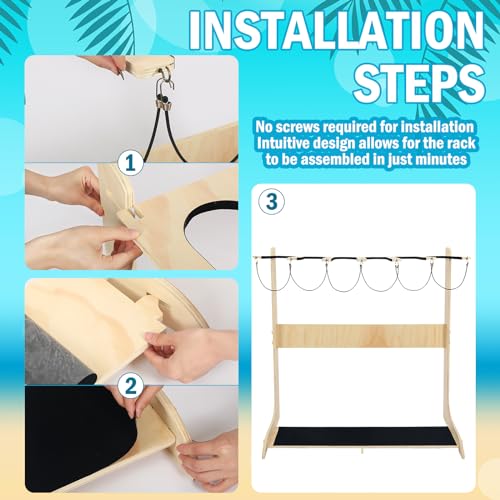 INSTALLATION STEPS

No screws required for installation Intuitive design allows for the rack to be assembled in just minutes

1

2

3