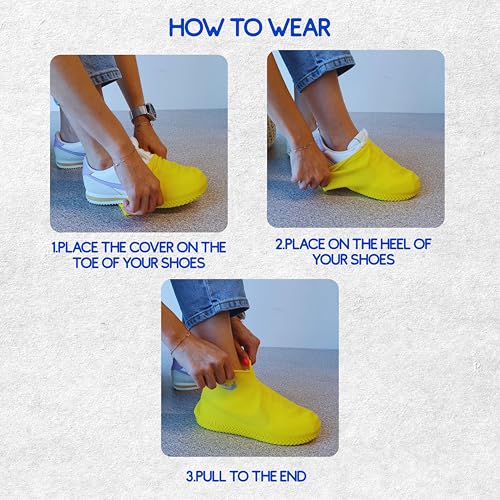 HOW TO WEAR

1.PLACE THE COVER ON THE TOE OF YOUR SHOES

2.PLACE ON THE HEEL OF YOUR SHOES

3.PULL TO THE END