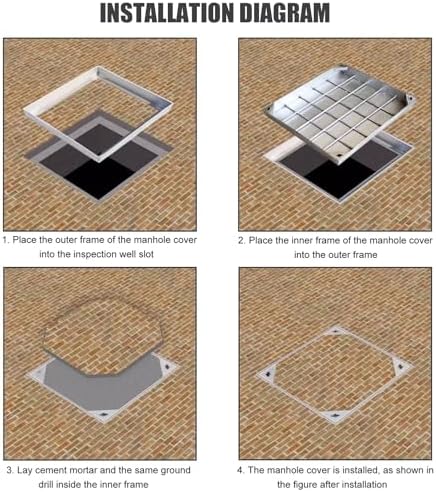 INSTALLATION DIAGRAM

1. Place the outer frame of the manhole cover into the inspection well slot

2. Place the inner frame of the manhole cover into the outer frame

3. Lay cement mortar and the same ground drill inside the inner frame

4. The manhole cover is installed, as shown in the figure after installation