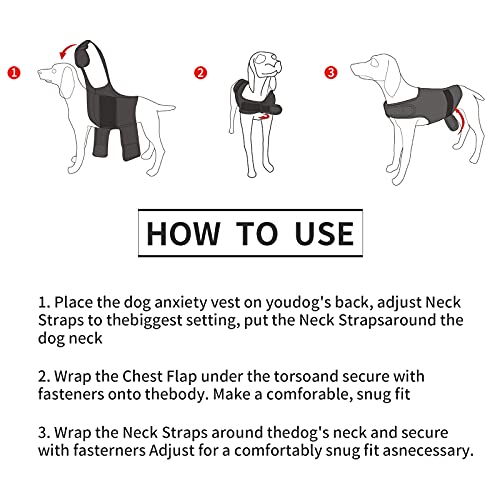 1

2

3

HOW TO USE

1. Place the dog anxiety vest on youdog's back, adjust Neck Straps to thebiggest setting, put the Neck Strapsaround the dog neck

2. Wrap the Chest Flap under the torsoand secure with fasteners onto thebody. Make a comforable, snug fit

3. Wrap the Neck Straps around thedog's neck and secure with fasterners Adjust for a comfortably snug fit asnecessary.