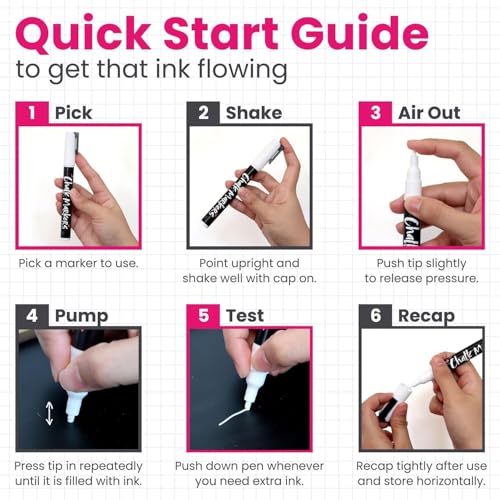 Quick Start Guide
to get that ink flowing

1 Pick

Chalk Markers

Pick a marker to use.

2 Shake

Chalk Markers

Point upright and shake well with cap on.

3 Air Out

Chalk

Push tip slightly to release pressure.

4 Pump

Press tip in repeatedly until it is filled with ink.

5 Test

Push down pen whenever you need extra ink.

6 Recap

Chalk M

Recap tightly after use and store horizontally.