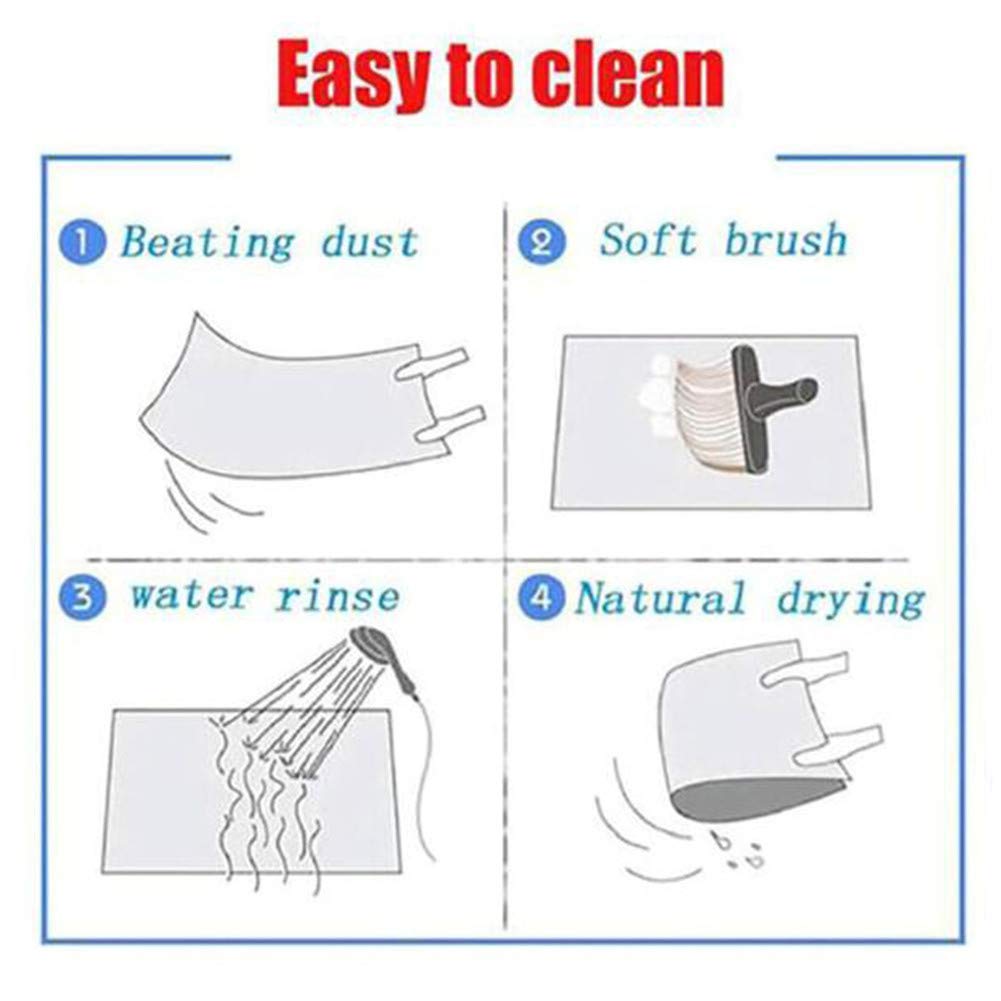 Easy to clean

1 Beating dust

2 Soft brush

3 water rinse

4 Natural drying