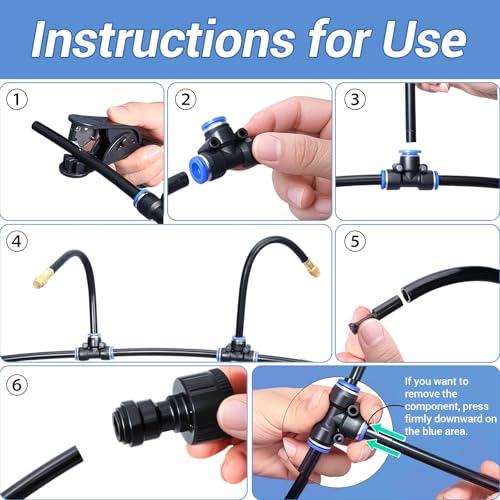 Instructions for Use

1

2

3

4

5

6

If you want to remove the component, press firmly downward on the blue area.