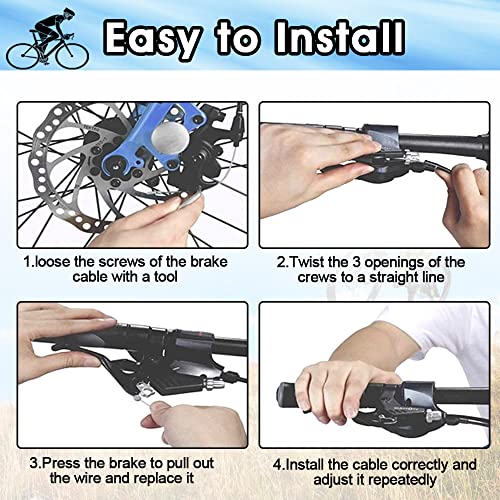 Easy to Install

1.loose the screws of the brake cable with a tool

2.Twist the 3 openings of the crews to a straight line

3.Press the brake to pull out the wire and replace it

4.Install the cable correctly and adjust it repeatedly