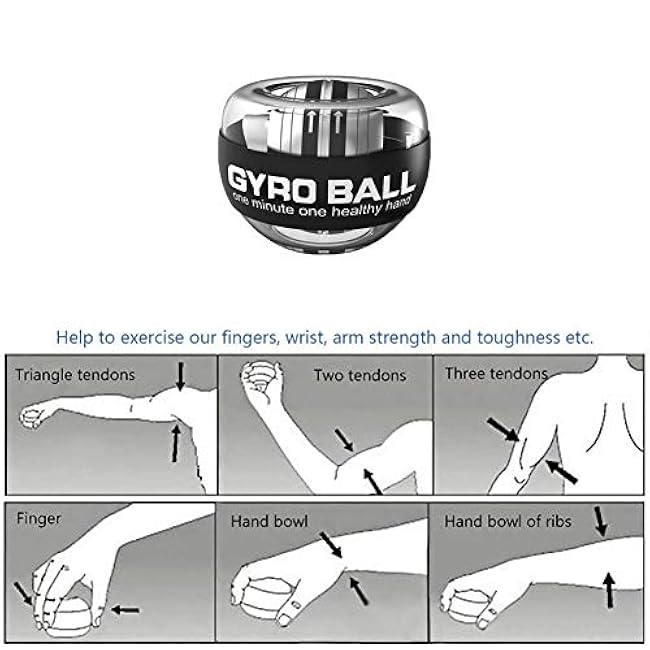 GYRO BALL
one minute one healthy hand

Help to exercise our fingers, wrist, arm strength and toughness etc.

Triangle tendons

Two tendons

Three tendons

Finger

Hand bowl

Hand bowl of ribs