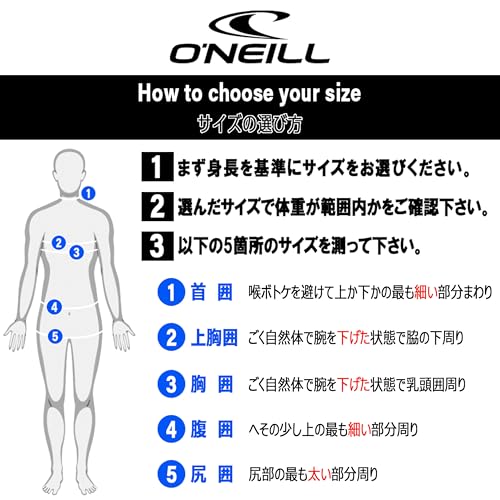 O'NEILL

How to choose your size
サイズの選び方

1 まず身長を基準にサイズをお選びください。
2 選んだサイズで体重が範囲内かをご確認下さい。
3 以下の5箇所のサイズを測って下さい。

1 首 囲 喉ボトケを避けて上か下かの最も細い部分まわり
2 上胸囲 ごく自然体で腕を下げた状態で脇の下周り
3 胸 囲 ごく自然体で腕を下げた状態で乳頭囲周り
4 腹 囲 へその少し上の最も細い部分周り
5 尻 囲 尻部の最も太い部分周り

1
2
3
4
5