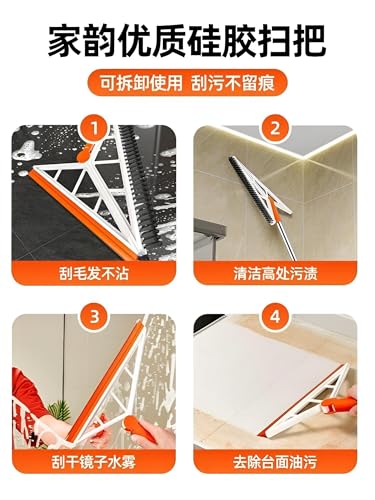 家韵优质硅胶扫把

可拆卸使用 刮污不留痕

1

刮毛发不沾

2

清洁高处污渍

3

刮干镜子水雾

4

去除台面油污