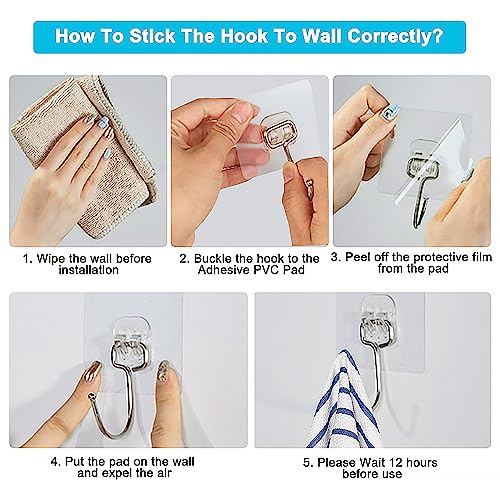 How To Stick The Hook To Wall Correctly?

1. Wipe the wall before installation

2. Buckle the hook to the Adhesive PVC Pad

3. Peel off the protective film from the pad

4. Put the pad on the wall and expel the air

5. Please Wait 12 hours before use