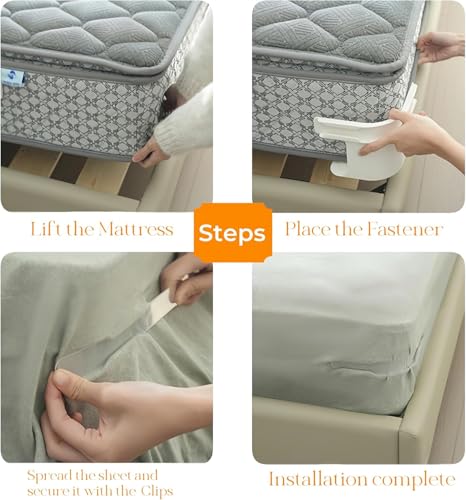 Lift the Mattress

Steps

Place the Fastener

Spread the sheet and secure it with the Clips

Installation complete