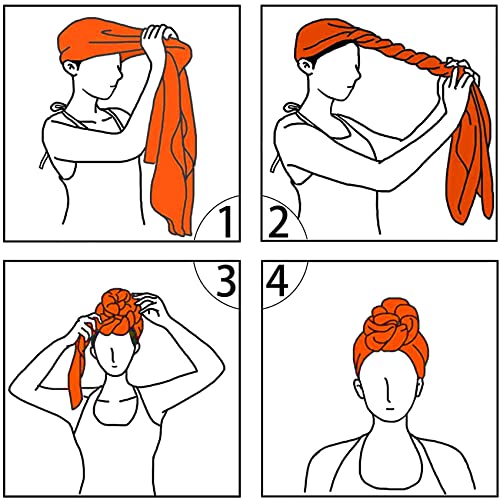 1
2
3
4