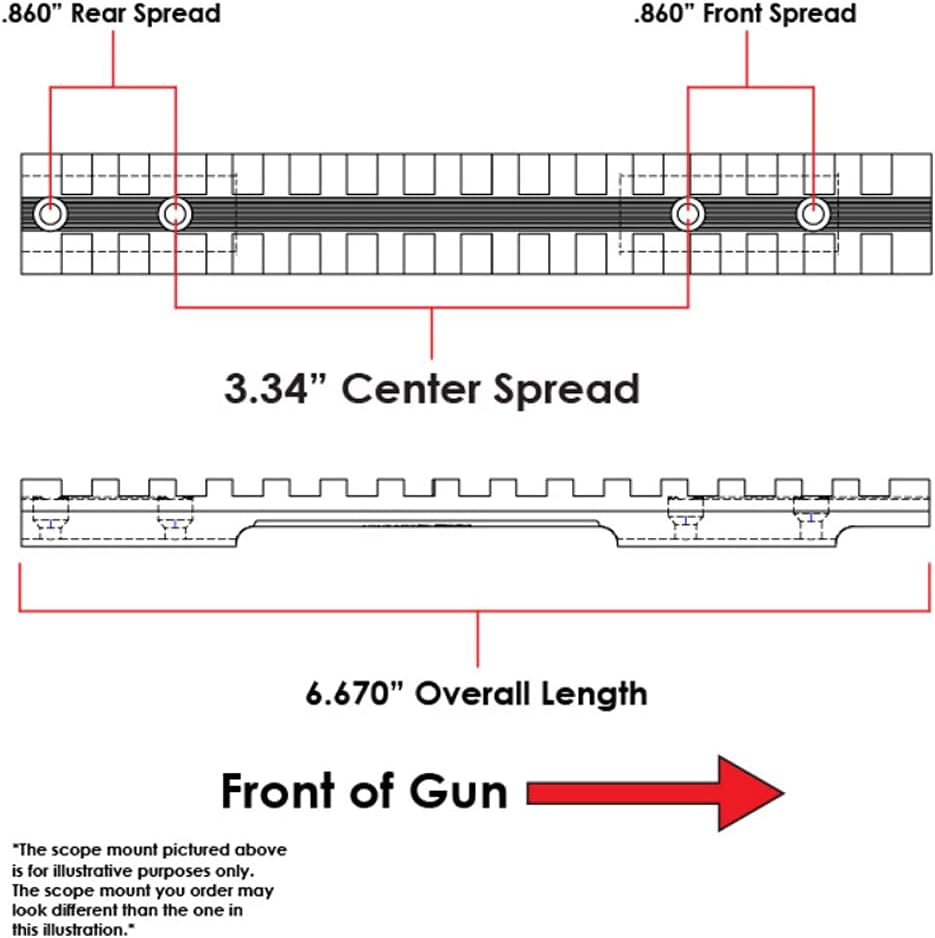 .860” Rear Spread

.860” Front Spread

3.34” Center Spread

6.670” Overall Length

Front of Gun

*The scope mount pictured above is for illustrative purposes only. The scope mount you order may look different than the one in this illustration.*