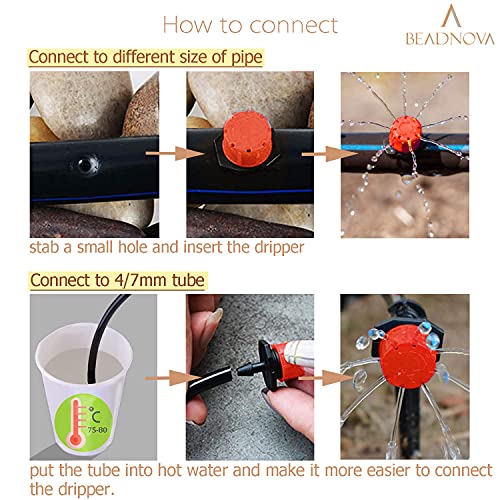 How to connect

BEADNOVA

Connect to different size of pipe

stab a small hole and insert the dripper

Connect to 4/7mm tube

°C
75-80

put the tube into hot water and make it more easier to connect the dripper.