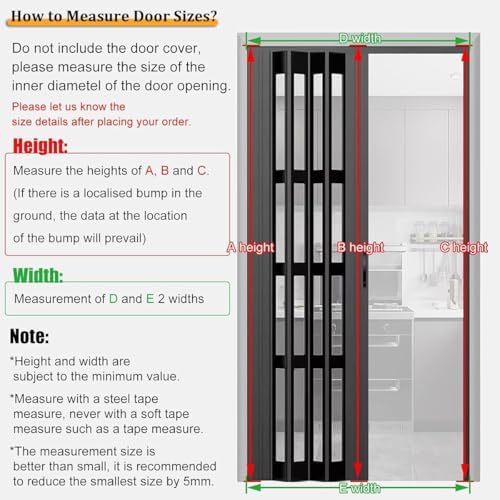 How to Measure Door Sizes?

Do not include the door cover, please measure the size of the inner diametel of the door opening.

Please let us know the size details after placing your order.

Height:

Measure the heights of A, B and C.
(If there is a localised bump in the ground, the data at the location of the bump will prevail)

Width:

Measurement of D and E 2 widths

Note:

*Height and width are subject to the minimum value.

*Measure with a steel tape measure, never with a soft tape measure such as a tape measure.

*The measurement size is better than small, it is recommended to reduce the smallest size by 5mm.

D width

A height

B height

C height

E width