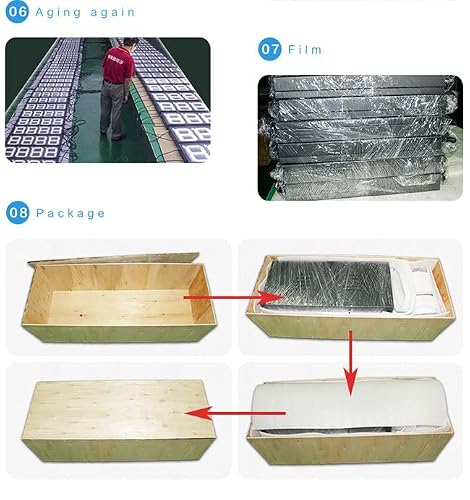 06 Aging again

07 Film

08 Package