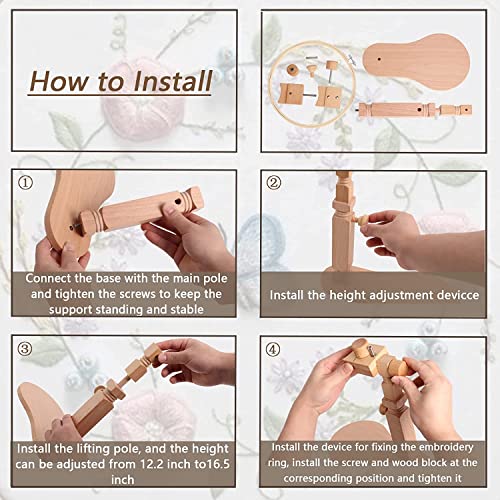 How to Install

①

Connect the base with the main pole and tighten the screws to keep the support standing and stable

②

Install the height adjustment devicce

③

Install the lifting pole, and the height can be adjusted from 12.2 inch to16.5 inch

④

Install the device for fixing the embroidery ring, install the screw and wood block at the corresponding position and tighten it