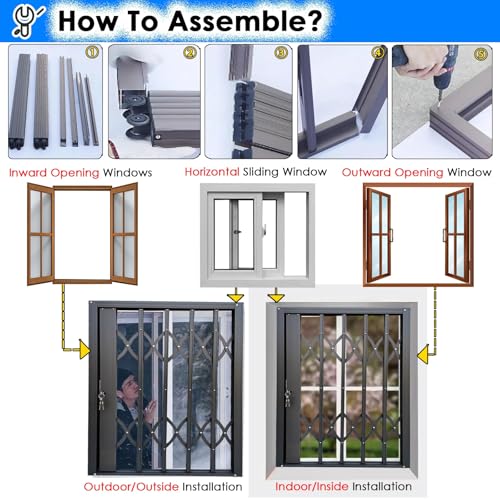 How To Assemble?

①

②

③

④

⑤

Inward Opening Windows

Horizontal Sliding Window

Outward Opening Window

Outdoor/Outside Installation

Indoor/Inside Installation