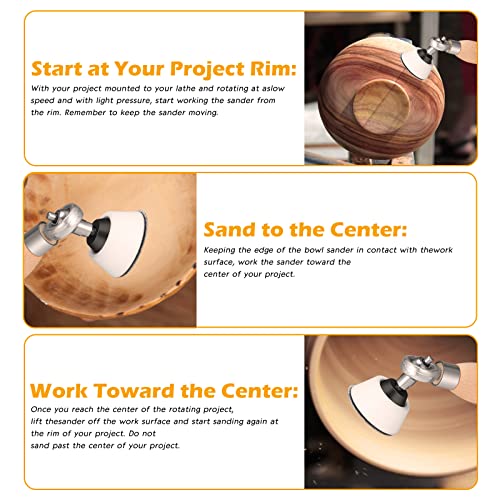 Start at Your Project Rim:
With your project mounted to your lathe and rotating at aslow speed and with light pressure, start working the sander from the rim. Remember to keep the sander moving.

Sand to the Center:
Keeping the edge of the bowl sander in contact with thework surface, work the sander toward the center of your project.

Work Toward the Center:
Once you reach the center of the rotating project, lift thesander off the work surface and start sanding again at the rim of your project. Do not sand past the center of your project.