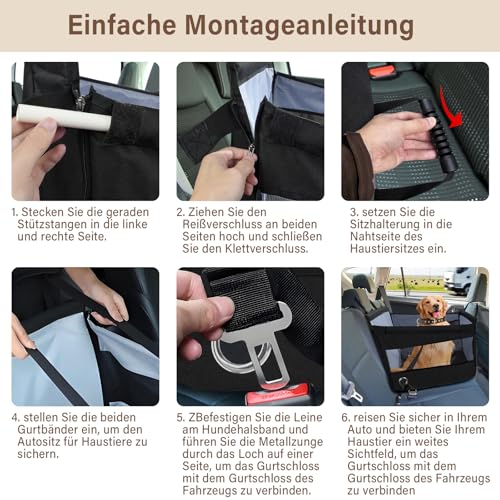 Einfache Montageanleitung

1. Stecken Sie die geraden Stützstangen in die linke und rechte Seite.

2. Ziehen Sie den Reißverschluss an beiden Seiten hoch und schließen Sie den Klettverschluss.

3. setzen Sie die Sitzhalterung in die Nahtseite des Haustiersitzes ein.

4. stellen Sie die beiden Gurtbänder ein, um den Autositz für Haustiere zu sichern.

5. ZBefestigen Sie die Leine am Hundehalsband und führen Sie die Metallzunge durch das Loch auf einer Seite, um das Gurtschloss mit dem Gurtschloss des Fahrzeugs zu verbinden.

6. reisen Sie sicher in Ihrem Auto und bieten Sie Ihrem Haustier ein weites Sichtfeld, um das Gurtschloss mit dem Gurtschloss des Fahrzeugs zu verbinden