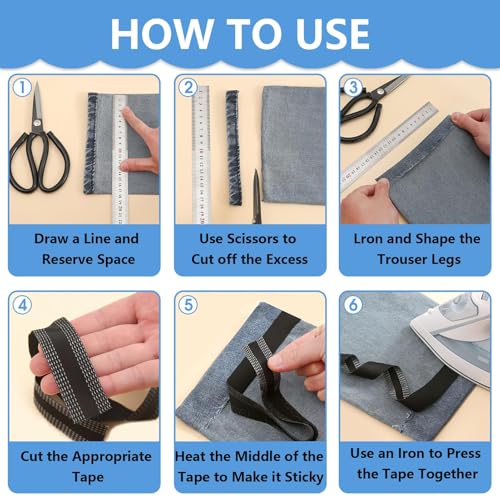 HOW TO USE

1

Draw a Line and Reserve Space

2

Use Scissors to Cut off the Excess

3

Lron and Shape the Trouser Legs

4

Cut the Appropriate Tape

5

Heat the Middle of the Tape to Make it Sticky

6

Use an Iron to Press the Tape Together