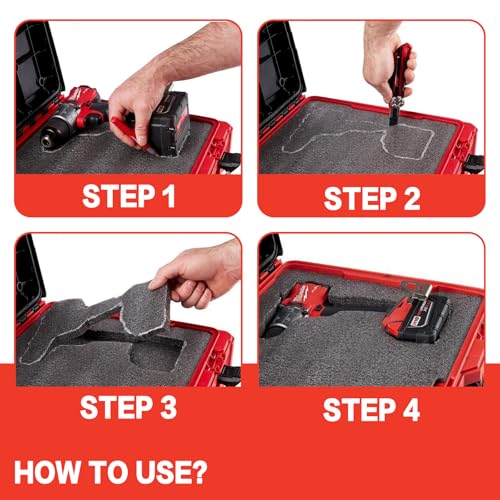 STEP 1

STEP 2

STEP 3

STEP 4

HOW TO USE?