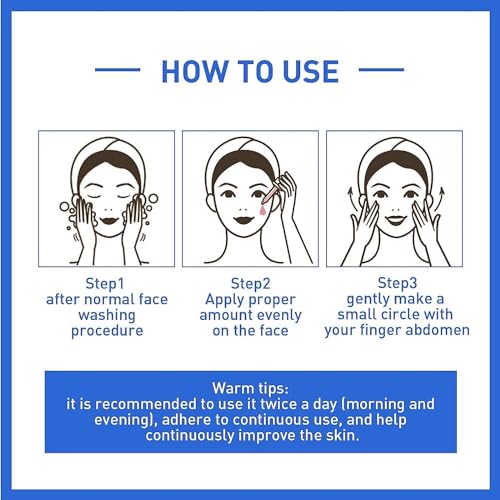 HOW TO USE

Step1
after normal face washing procedure

Step2
Apply proper amount evenly on the face

Step3
gently make a small circle with your finger abdomen

Warm tips:
it is recommended to use it twice a day (morning and evening), adhere to continuous use, and help continuously improve the skin.