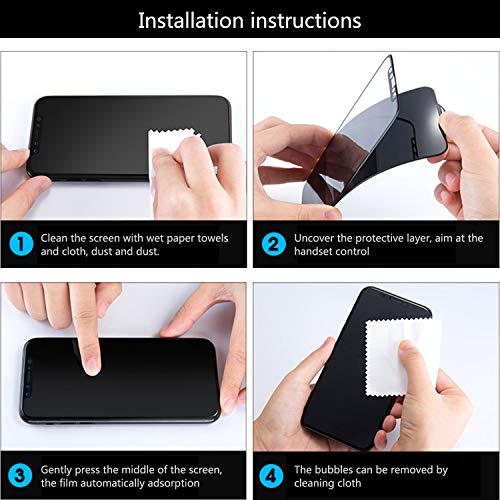 Installation instructions

1 Clean the screen with wet paper towels and cloth, dust and dust.

2 Uncover the protective layer, aim at the handset control

3 Gently press the middle of the screen, the film automatically adsorption

4 The bubbles can be removed by cleaning cloth