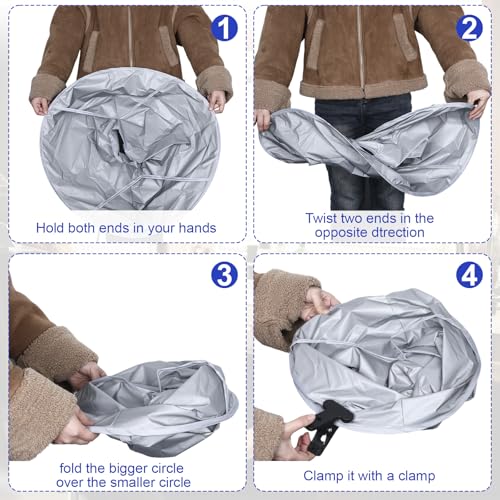 1

Hold both ends in your hands

2

Twist two ends in the opposite dtrection

3

fold the bigger circle over the smaller circle

4

Clamp it with a clamp