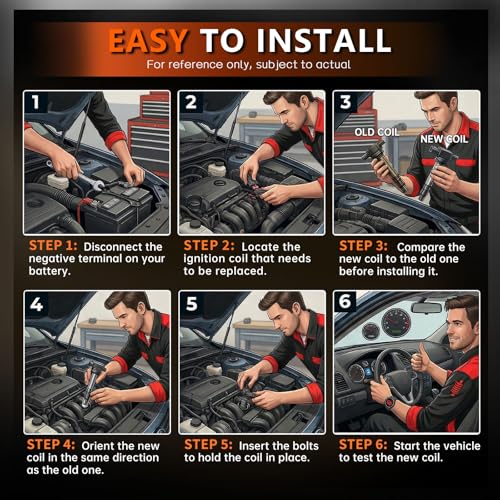 EASY TO INSTALL
For reference only, subject to actual

1

STEP 1: Disconnect the negative terminal on your battery.

2

STEP 2: Locate the ignition coil that needs to be replaced.

3
OLD COIL
NEW COIL

STEP 3: Compare the new coil to the old one before installing it.

4

STEP 4: Orient the new coil in the same direction as the old one.

5

STEP 5: Insert the bolts to hold the coil in place.

6

STEP 6: Start the vehicle to test the new coil.