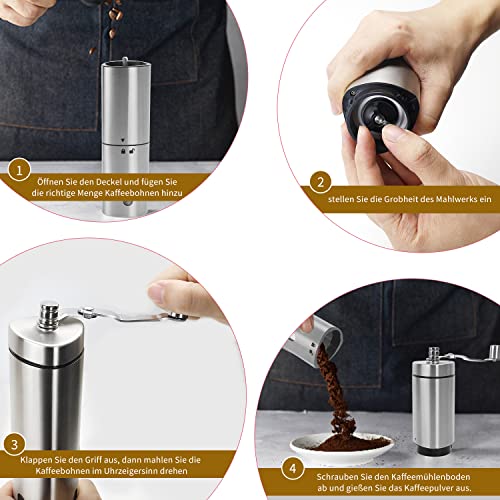 1
Öffnen Sie den Deckel und fügen Sie die richtige Menge Kaffeebohnen hinzu

2
stellen Sie die Grobheit des Mahlwerks ein

3
Klappen Sie den Griff aus, dann mahlen Sie die Kaffeebohnen im Uhrzeigersinn drehen

4
Schrauben Sie den Kaffeemühlenboden ab und gießen Sie das Kaffeepulver aus.