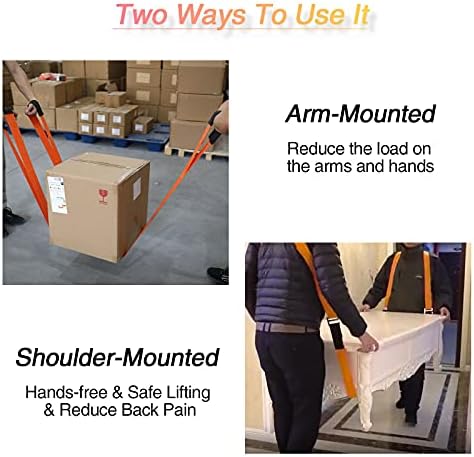 Two Ways To Use It

Arm-Mounted

Reduce the load on the arms and hands

Shoulder-Mounted

Hands-free & Safe Lifting & Reduce Back Pain