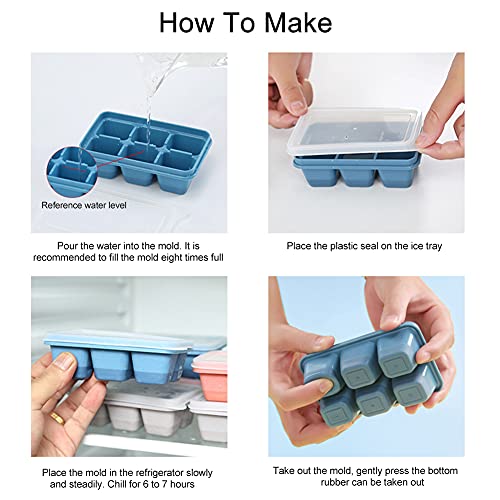 How To Make

Reference water level

Pour the water into the mold. It is recommended to fill the mold eight times full

Place the plastic seal on the ice tray

Place the mold in the refrigerator slowly and steadily. Chill for 6 to 7 hours

Take out the mold, gently press the bottom rubber can be taken out