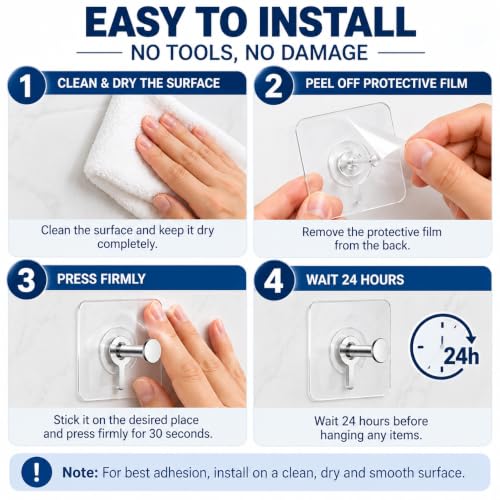 EASY TO INSTALL
NO TOOLS, NO DAMAGE

1 CLEAN & DRY THE SURFACE
Clean the surface and keep it dry completely.

2 PEEL OFF PROTECTIVE FILM
Remove the protective film from the back.

3 PRESS FIRMLY
Stick it on the desired place and press firmly for 30 seconds.

4 WAIT 24 HOURS
24h
Wait 24 hours before hanging any items.

!
Note: For best adhesion, install on a clean, dry and smooth surface.