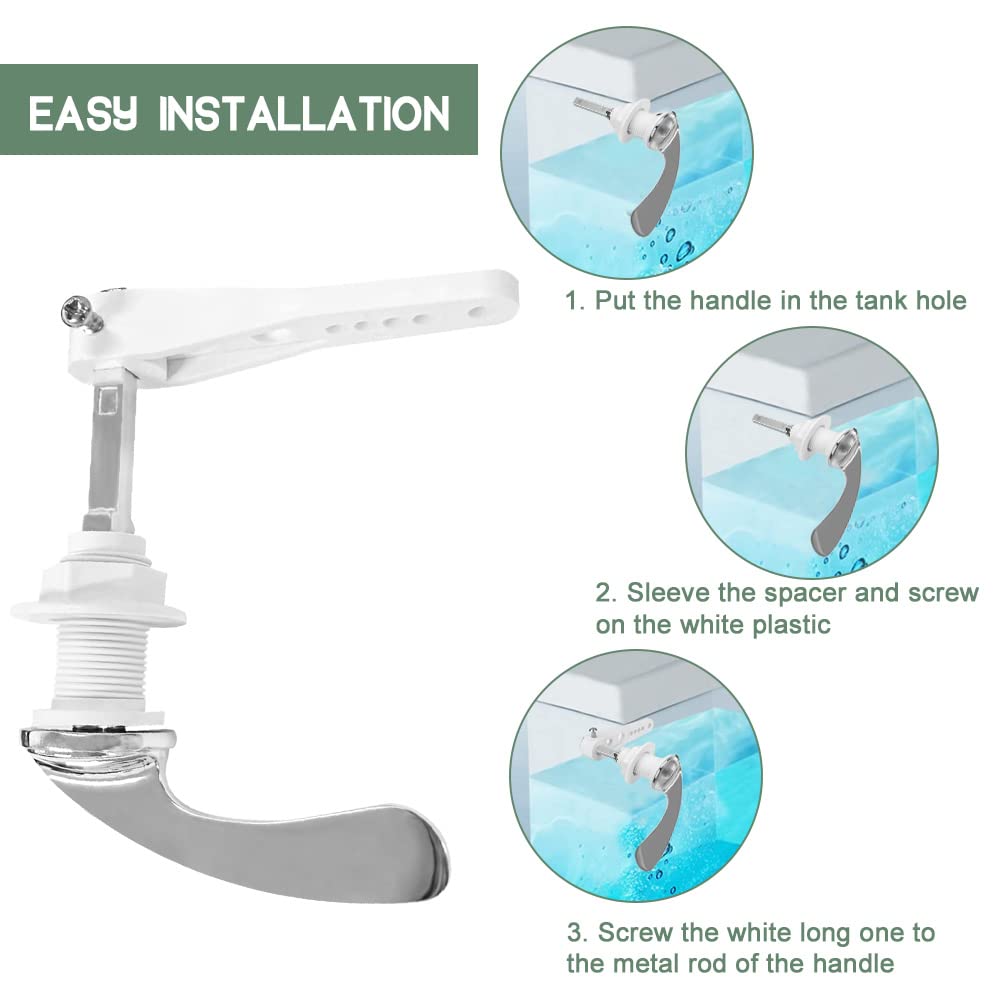 EASY INSTALLATION

1. Put the handle in the tank hole

2. Sleeve the spacer and screw on the white plastic

3. Screw the white long one to the metal rod of the handle