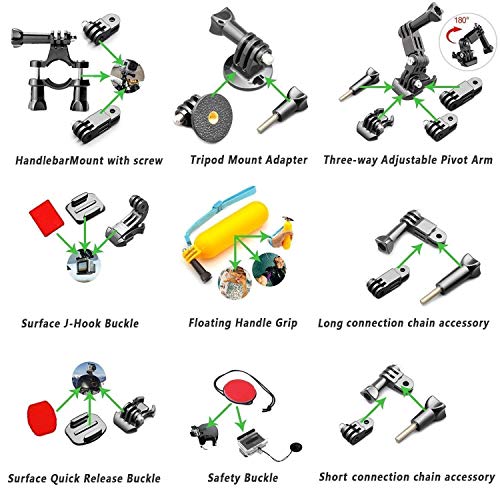 180°

HandlebarMount with screw

Tripod Mount Adapter

Three-way Adjustable Pivot Arm

Surface J-Hook Buckle

Floating Handle Grip

Long connection chain accessory

Surface Quick Release Buckle

Safety Buckle

Short connection chain accessory