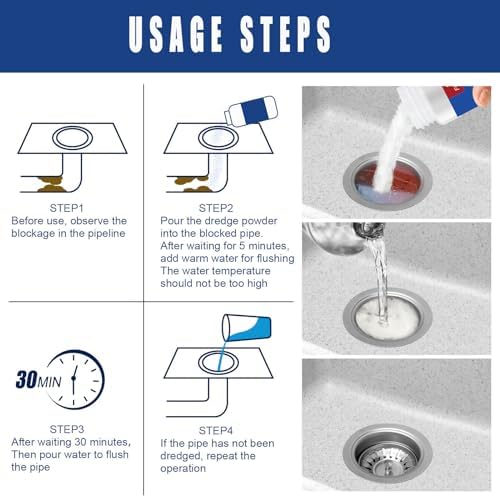 USAGE STEPS

STEP1
Before use, observe the blockage in the pipeline

STEP2
Pour the dredge powder into the blocked pipe.
After waiting for 5 minutes, add warm water for flushing
The water temperature should not be too high

30MIN

STEP3
After waiting 30 minutes, Then pour water to flush the pipe

STEP4
If the pipe has not been dredged, repeat the operation