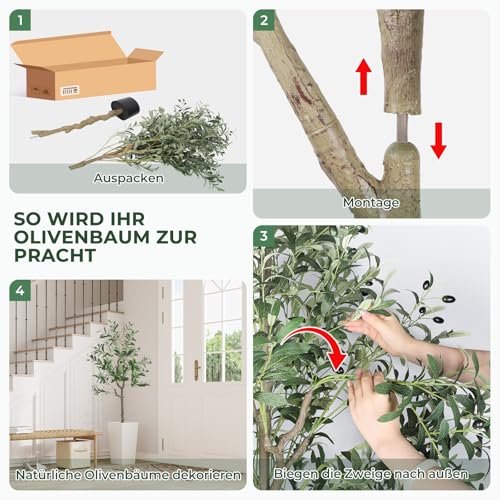 1

Auspacken

2

Montage

SO WIRD IHR OLIVENBAUM ZUR PRACHT

3

Biegen die Zweige nach außen

4

Natürliche Olivenbäume dekorieren