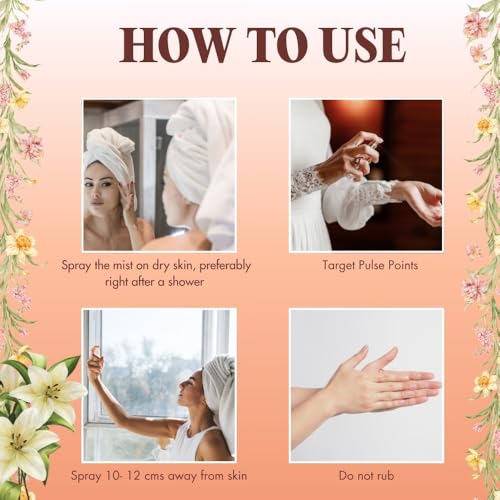 HOW TO USE

Spray the mist on dry skin, preferably right after a shower

Target Pulse Points

Spray 10- 12 cms away from skin

Do not rub