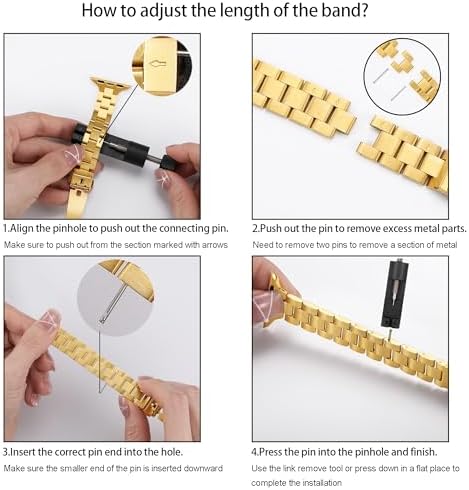 How to adjust the length of the band?

1.Align the pinhole to push out the connecting pin.
Make sure to push out from the section marked with arrows

2.Push out the pin to remove excess metal parts.
Need to remove two pins to remove a section of metal

3.Insert the correct pin end into the hole.
Make sure the smaller end of the pin is inserted downward

4.Press the pin into the pinhole and finish.
Use the link remove tool or press down in a flat place to complete the installation