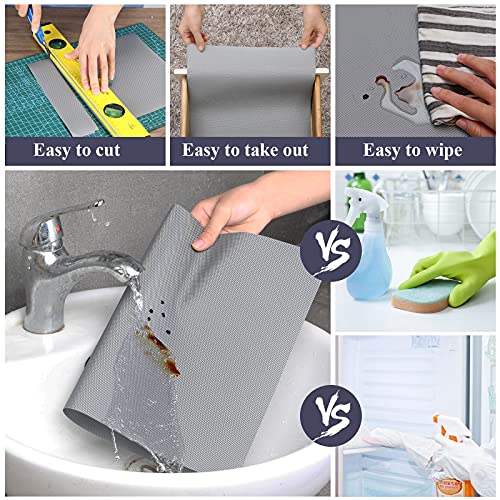 Easy to cut

Easy to take out

Easy to wipe

VS

VS